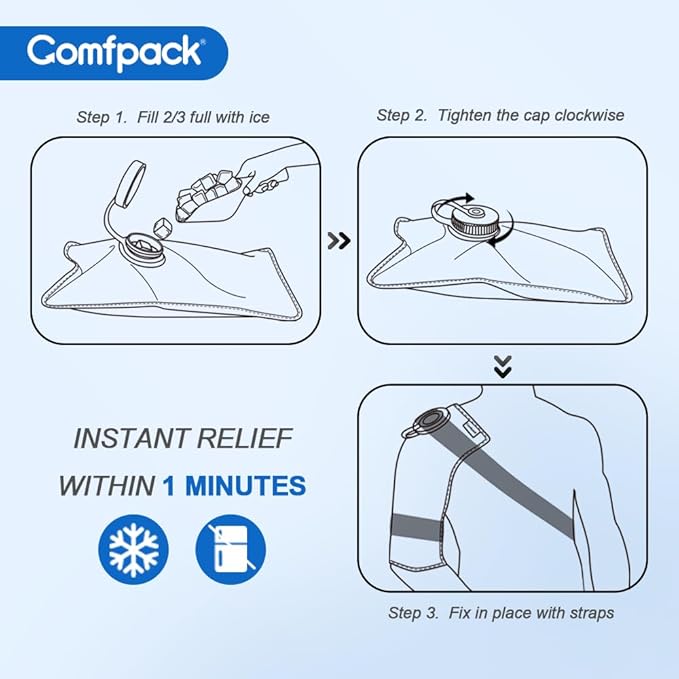 Comfpack®

Step 1. Fill 2/3 full with ice

Step 2. Tighten the cap clockwise

INSTANT RELIEF

WITHIN 1 MINUTES

Step 3. Fix in place with straps