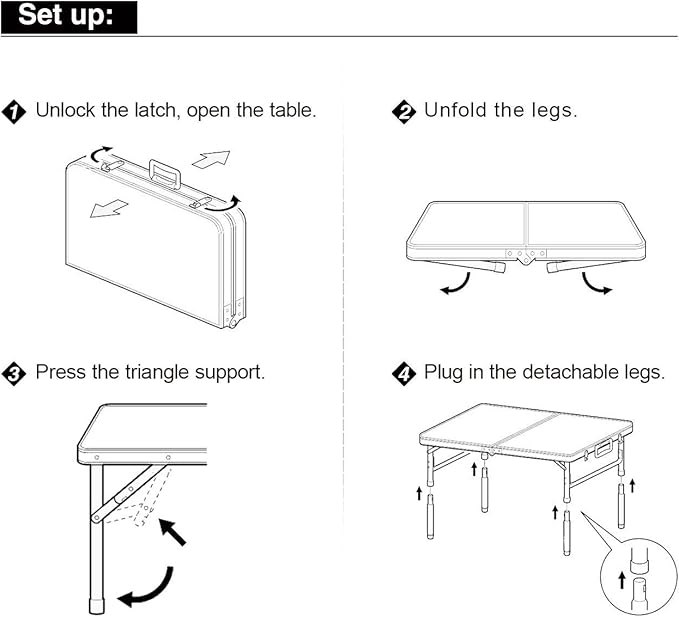 Set up:

1 Unlock the latch, open the table.

2 Unfold the legs.

3 Press the triangle support.

4 Plug in the detachable legs.