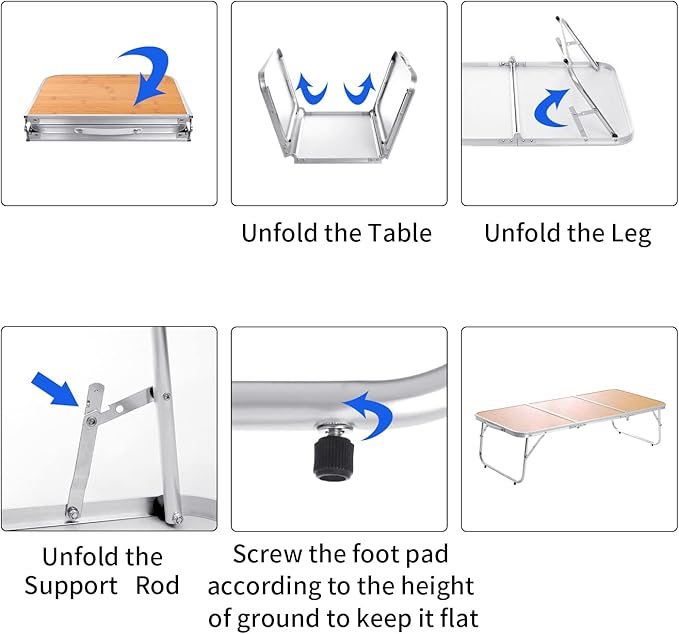 Unfold the Table

Unfold the Leg

Unfold the Support Rod

Screw the foot pad according to the height of ground to keep it flat