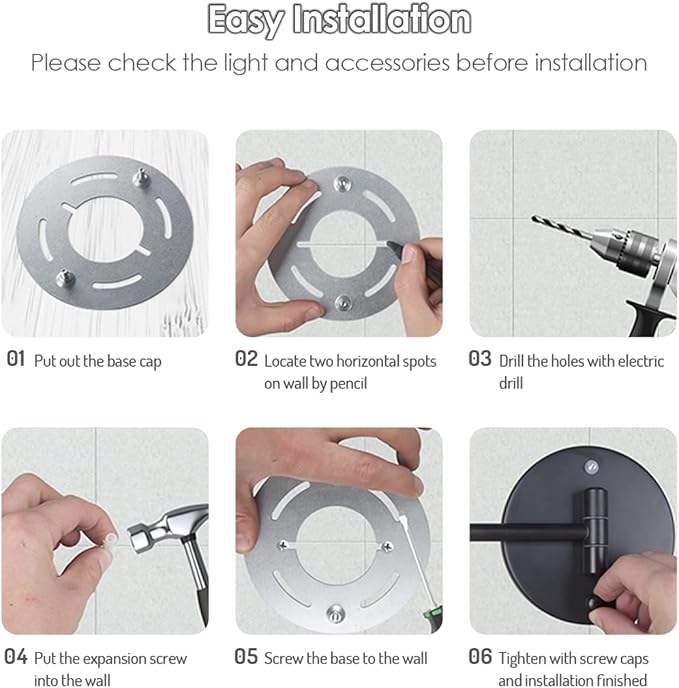 Easy Installation

Please check the light and accessories before installation

01 Put out the base cap

02 Locate two horizontal spots on wall by pencil

03 Drill the holes with electric drill

04 Put the expansion screw into the wall

05 Screw the base to the wall

06 Tighten with screw caps and installation finished