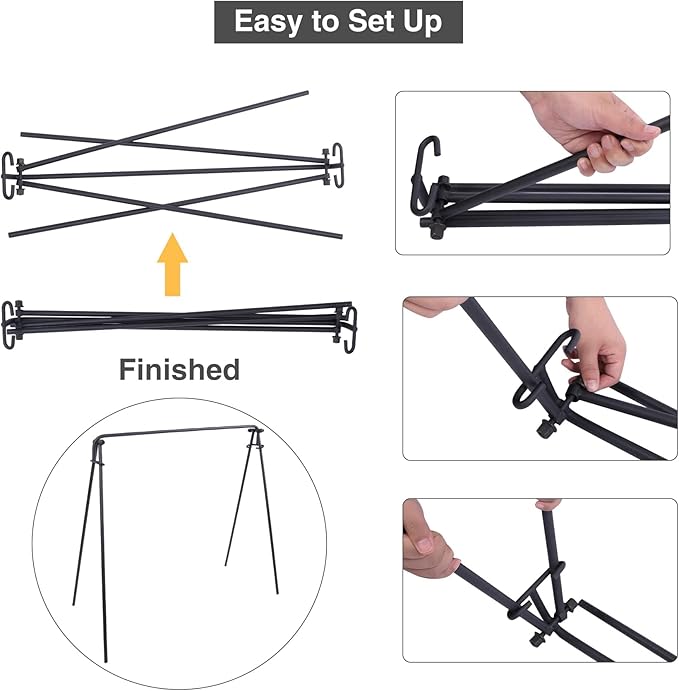 Easy to Set Up

Finished