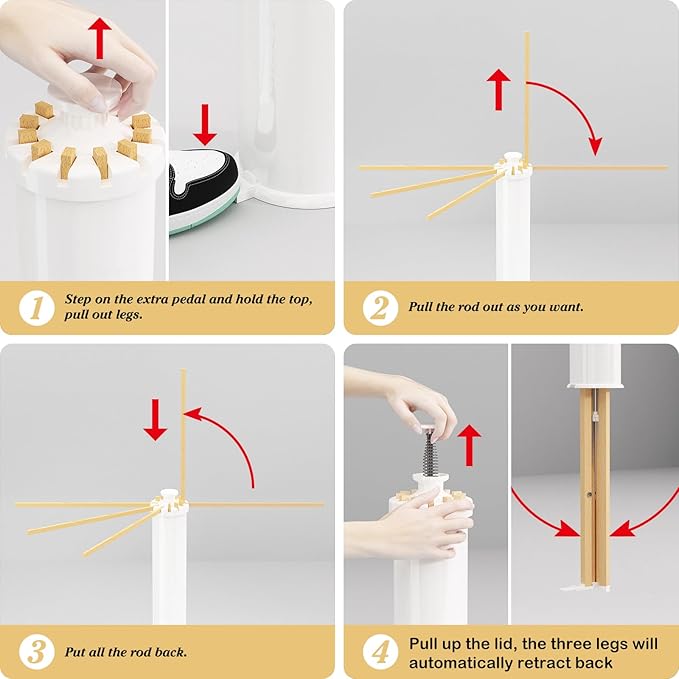 1 Step on the extra pedal and hold the top, pull out legs.

2 Pull the rod out as you want.

3 Put all the rod back.

4 Pull up the lid, the three legs will automatically retract back