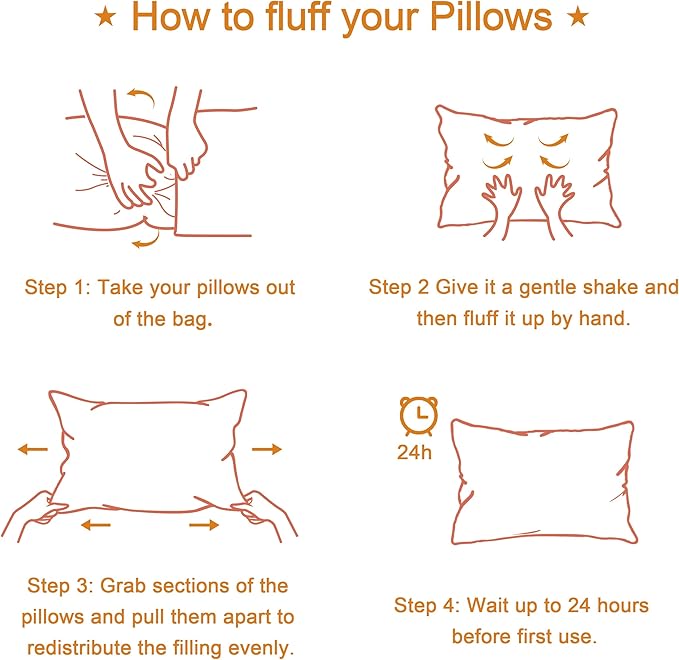 ★ How to fluff your Pillows ★

Step 1: Take your pillows out of the bag.

Step 2 Give it a gentle shake and then fluff it up by hand.

24h

Step 3: Grab sections of the pillows and pull them apart to redistribute the filling evenly.

Step 4: Wait up to 24 hours before first use.