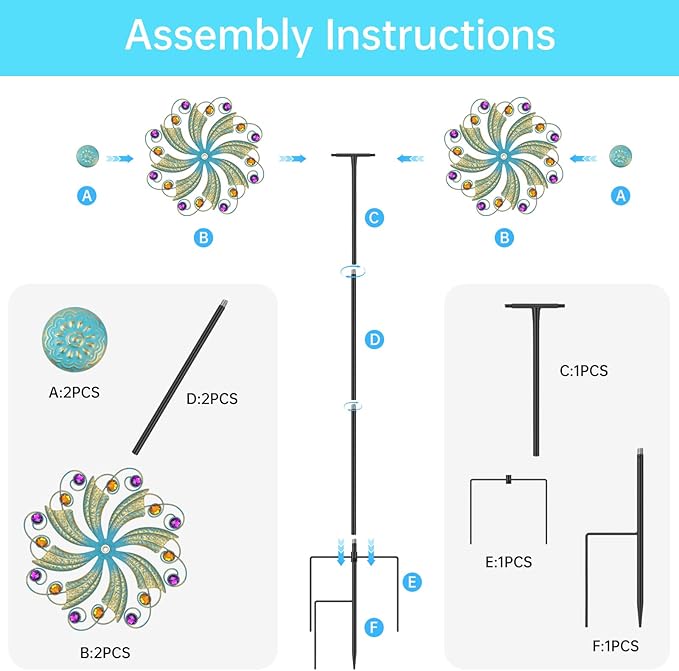 Assembly Instructions

A

B

C

B

A

D

E

F

A:2PCS

D:2PCS

B:2PCS

C:1PCS

E:1PCS

F:1PCS