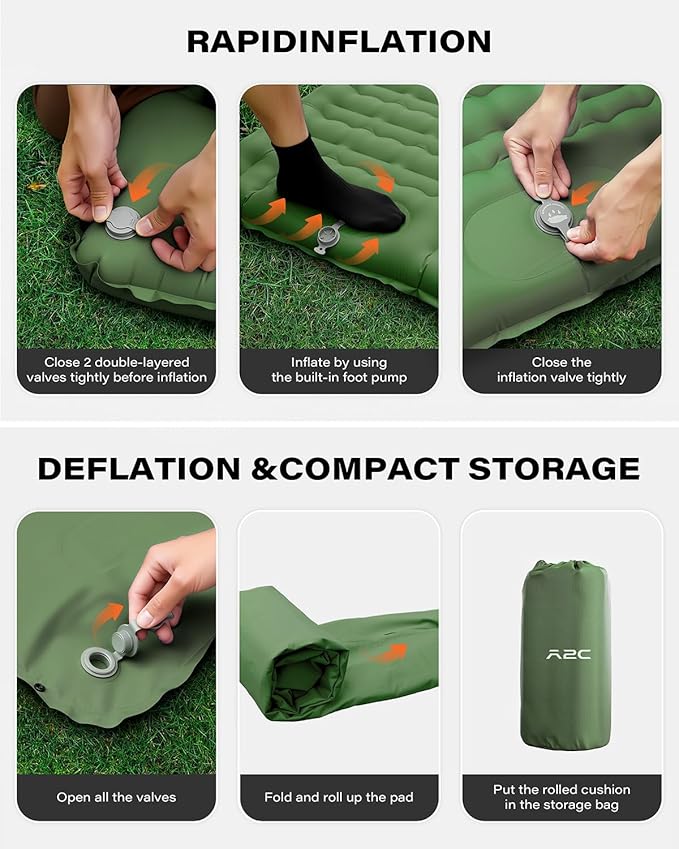 RAPIDINFLATION

Close 2 double-layered valves tightly before inflation

Inflate by using the built-in foot pump

Close the inflation valve tightly

DEFLATION &COMPACT STORAGE

Open all the valves

Fold and roll up the pad

A2C

Put the rolled cushion in the storage bag