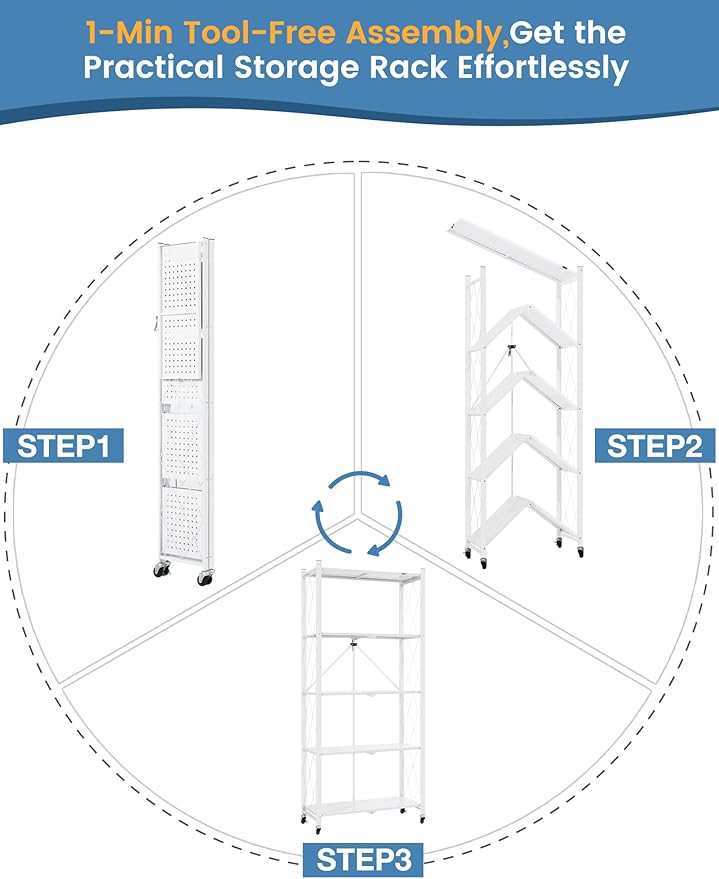 1-Min Tool-Free Assembly,Get the Practical Storage Rack Effortlessly

STEP1

STEP2

STEP3