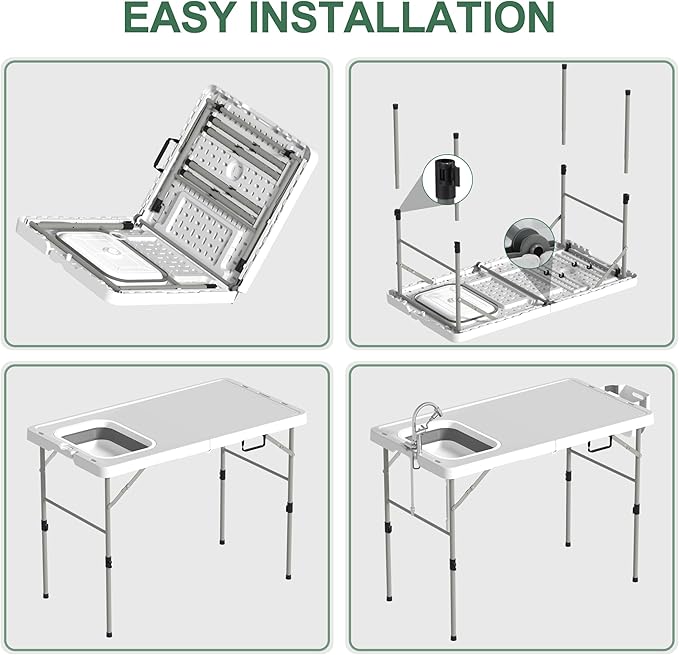 EASY INSTALLATION