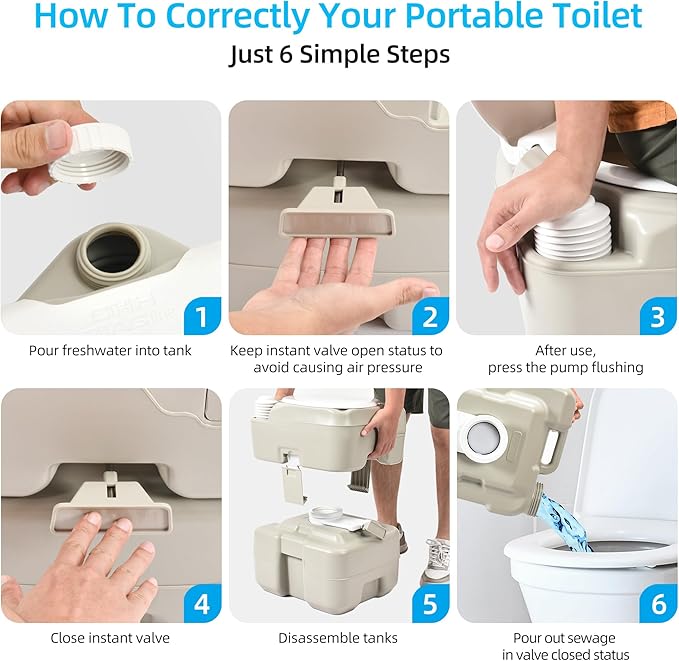 How To Correctly Your Portable Toilet

Just 6 Simple Steps

1

Pour freshwater into tank

2

Keep instant valve open status to avoid causing air pressure

3

After use, press the pump flushing

4

Close instant valve

5

Disassemble tanks

6

Pour out sewage in valve closed status