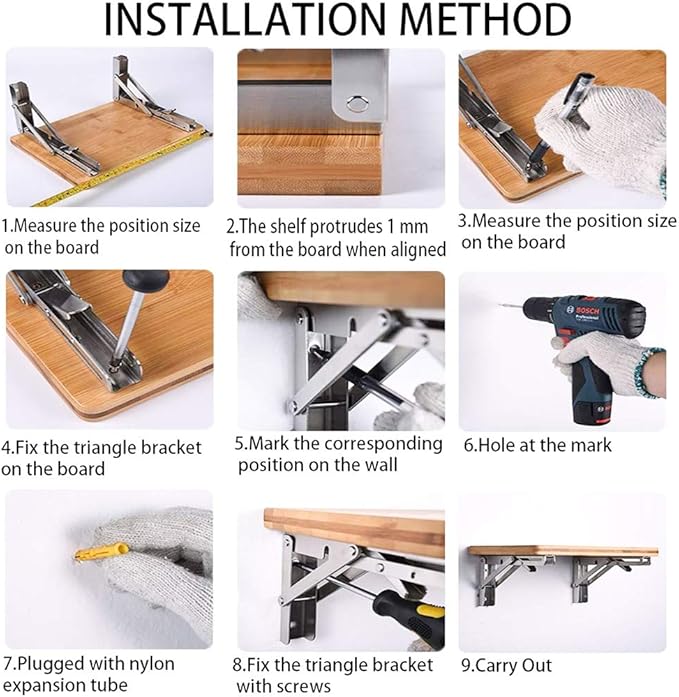 INSTALLATION METHOD

1.Measure the position size on the board

2.The shelf protrudes 1 mm from the board when aligned

3.Measure the position size on the board

4.Fix the triangle bracket on the board

5.Mark the corresponding position on the wall

BOSCH Professional

6.Hole at the mark

7.Plugged with nylon expansion tube

8.Fix the triangle bracket with screws

9.Carry Out