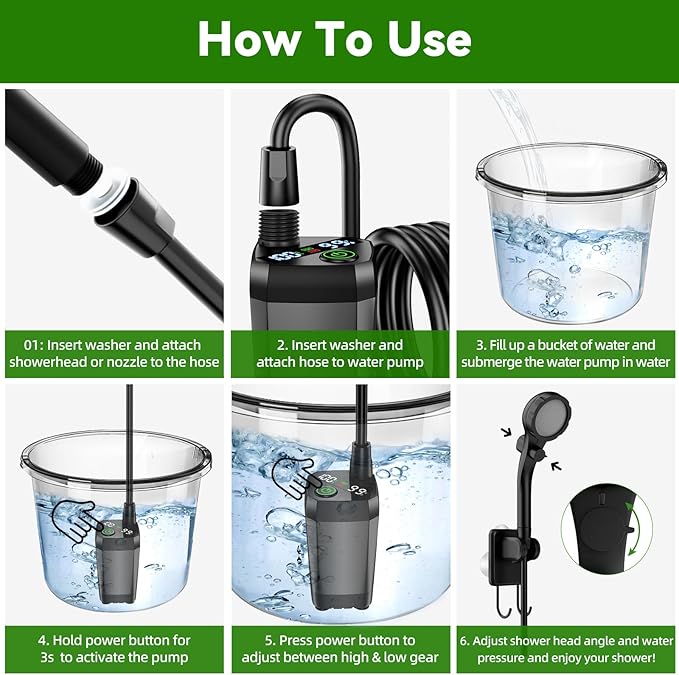 How To Use

01: Insert washer and attach showerhead or nozzle to the hose

2. Insert washer and attach hose to water pump

3. Fill up a bucket of water and submerge the water pump in water

4. Hold power button for 3s to activate the pump

5. Press power button to adjust between high & low gear

6. Adjust shower head angle and water pressure and enjoy your shower!