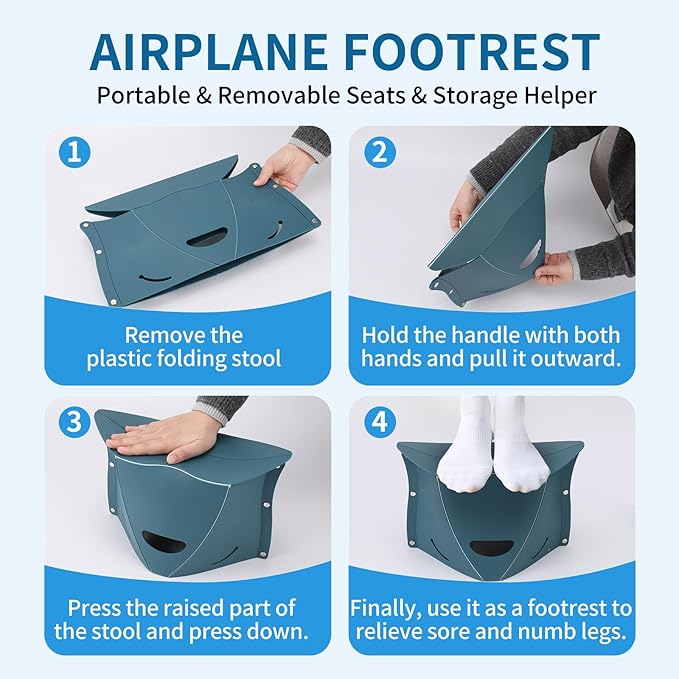 AIRPLANE FOOTREST
Portable & Removable Seats & Storage Helper

1
Remove the plastic folding stool

2
Hold the handle with both hands and pull it outward.

3
Press the raised part of the stool and press down.

4
Finally, use it as a footrest to relieve sore and numb legs.