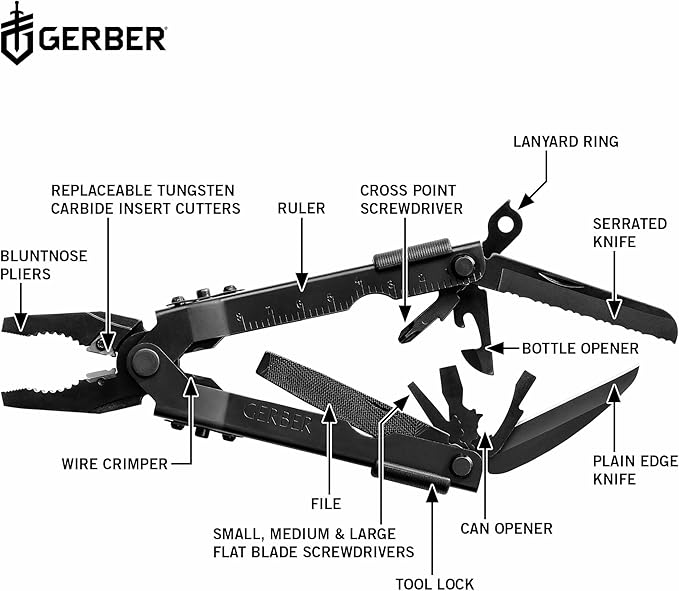 GERBER

LANYARD RING

REPLACEABLE TUNGSTEN CARBIDE INSERT CUTTERS

RULER

CROSS POINT SCREWDRIVER

SERRATED KNIFE

BLUNTNOSE PLIERS

BOTTLE OPENER

GERBER

WIRE CRIMPER

PLAIN EDGE KNIFE

FILE

CAN OPENER

SMALL, MEDIUM & LARGE FLAT BLADE SCREWDRIVERS

TOOL LOCK