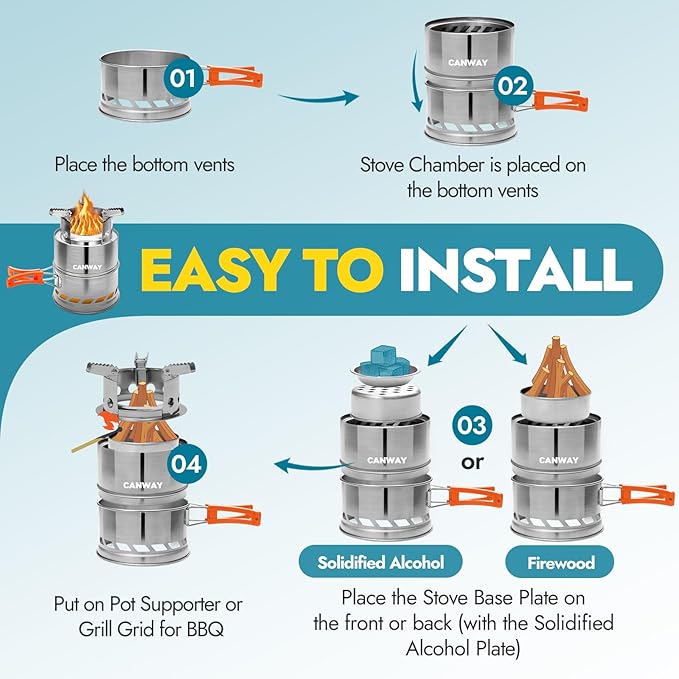 01

Place the bottom vents

CANWAY

02

Stove Chamber is placed on the bottom vents

CANWAY

EASY TO INSTALL

CANWAY

04

Put on Pot Supporter or Grill Grid for BBQ

CANWAY

03

or

CANWAY

Solidified Alcohol

Firewood

Place the Stove Base Plate on the front or back (with the Solidified Alcohol Plate)