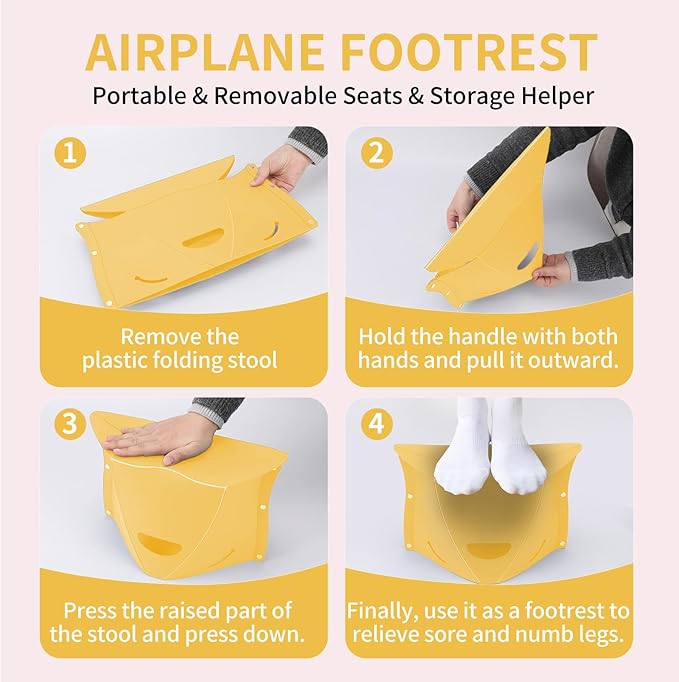 AIRPLANE FOOTREST
Portable & Removable Seats & Storage Helper

1
Remove the plastic folding stool

2
Hold the handle with both hands and pull it outward.

3
Press the raised part of the stool and press down.

4
Finally, use it as a footrest to relieve sore and numb legs.