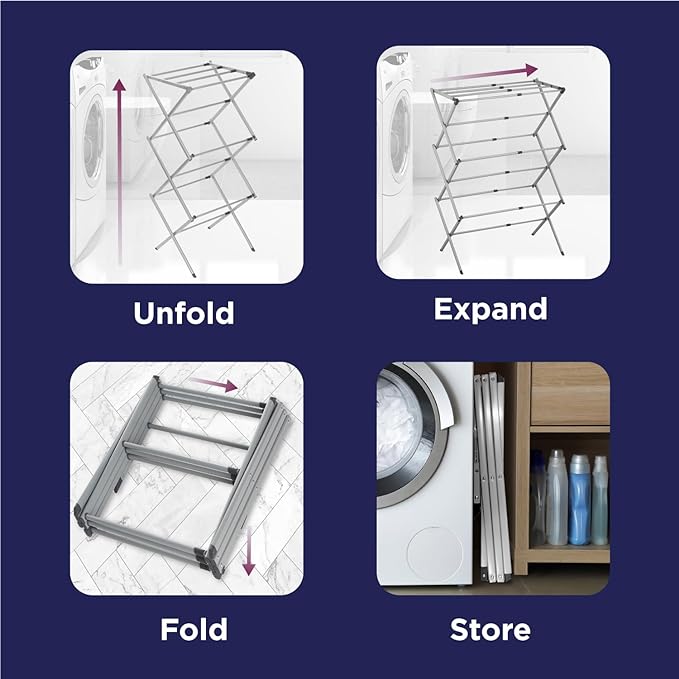 Unfold

Expand

Fold

Store