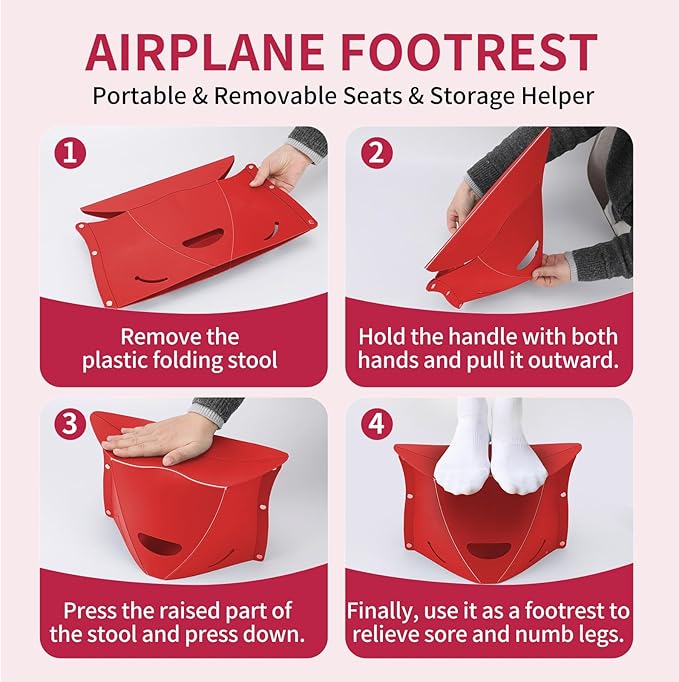 AIRPLANE FOOTREST
Portable & Removable Seats & Storage Helper

1
Remove the plastic folding stool

2
Hold the handle with both hands and pull it outward.

3
Press the raised part of the stool and press down.

4
Finally, use it as a footrest to relieve sore and numb legs.