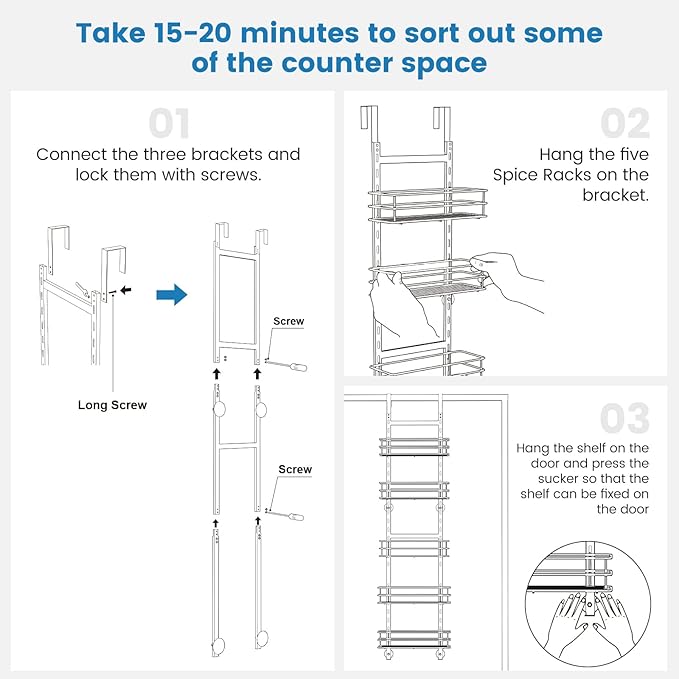 Take 15-20 minutes to sort out some of the counter space

01

Connect the three brackets and lock them with screws.

Long Screw

Screw

Screw

02

Hang the five Spice Racks on the bracket.

03

Hang the shelf on the door and press the sucker so that the shelf can be fixed on the door