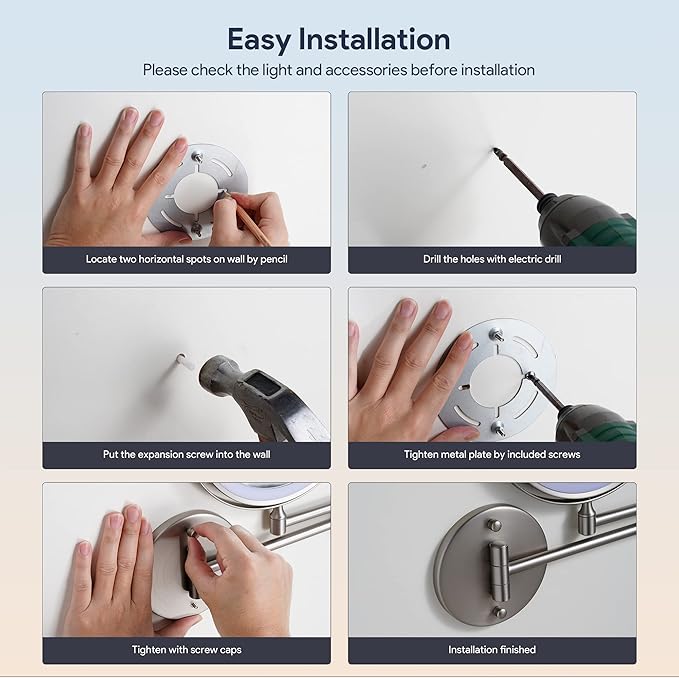 Easy Installation

Please check the light and accessories before installation

Locate two horizontal spots on wall by pencil

Drill the holes with electric drill

Put the expansion screw into the wall

Tighten metal plate by included screws

Tighten with screw caps

Installation finished