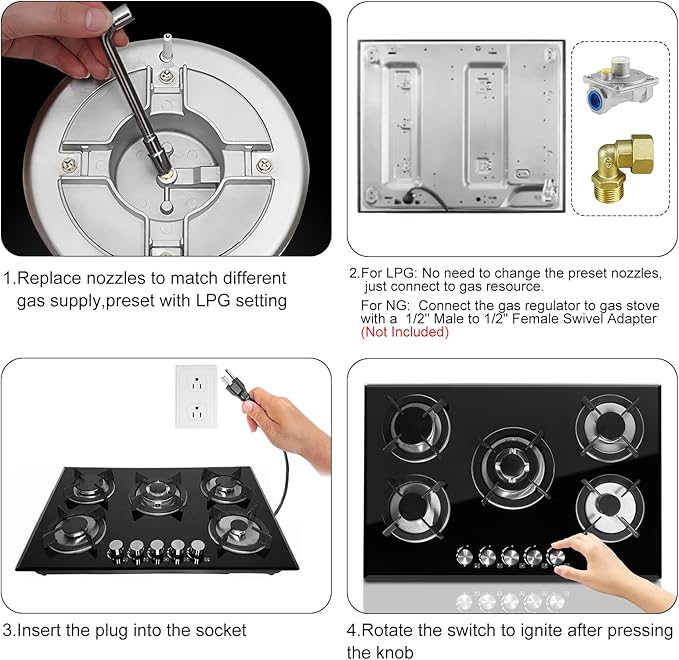 1.Replace nozzles to match different gas supply,preset with LPG setting

2.For LPG: No need to change the preset nozzles, just connect to gas resource.

For NG: Connect the gas regulator to gas stove with a 1/2'' Male to 1/2'' Female Swivel Adapter (Not Included)

3.Insert the plug into the socket

4.Rotate the switch to ignite after pressing the knob