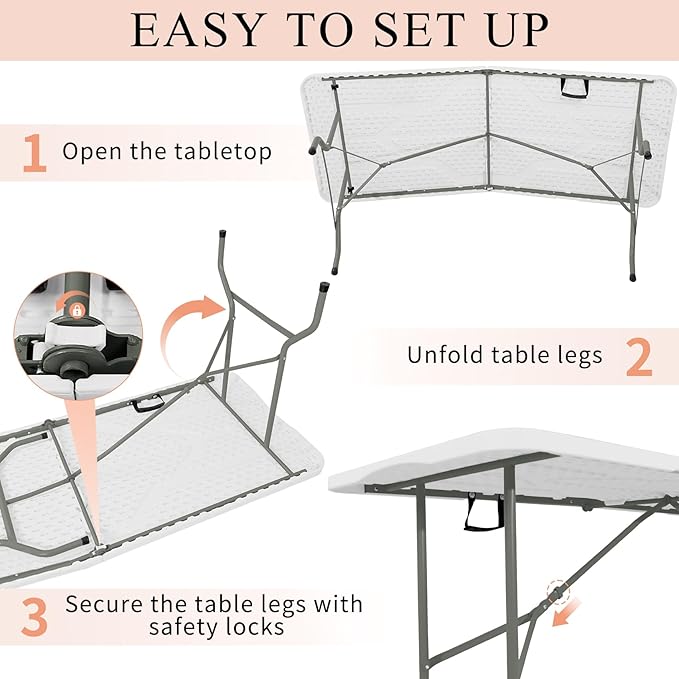 EASY TO SET UP

1 Open the tabletop

Unfold table legs 2

3 Secure the table legs with safety locks