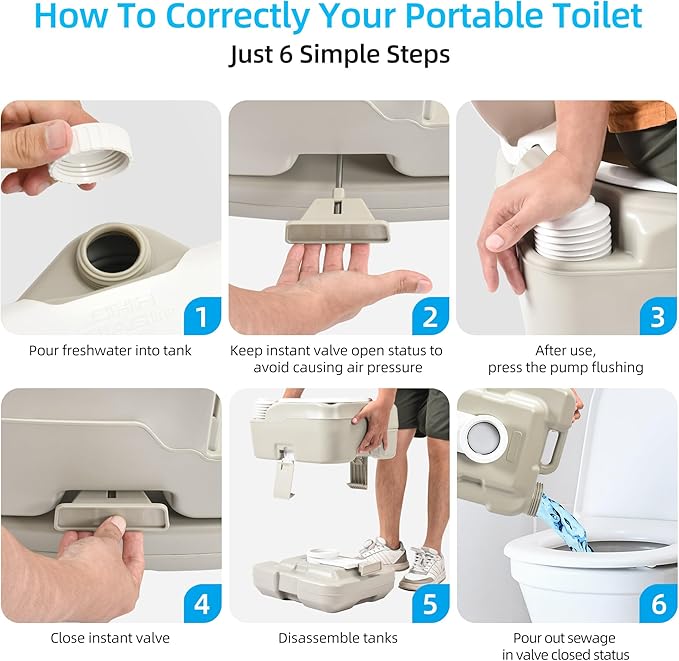 How To Correctly Your Portable Toilet

Just 6 Simple Steps

1
Pour freshwater into tank

2
Keep instant valve open status to avoid causing air pressure

3
After use, press the pump flushing

4
Close instant valve

5
Disassemble tanks

6
Pour out sewage in valve closed status