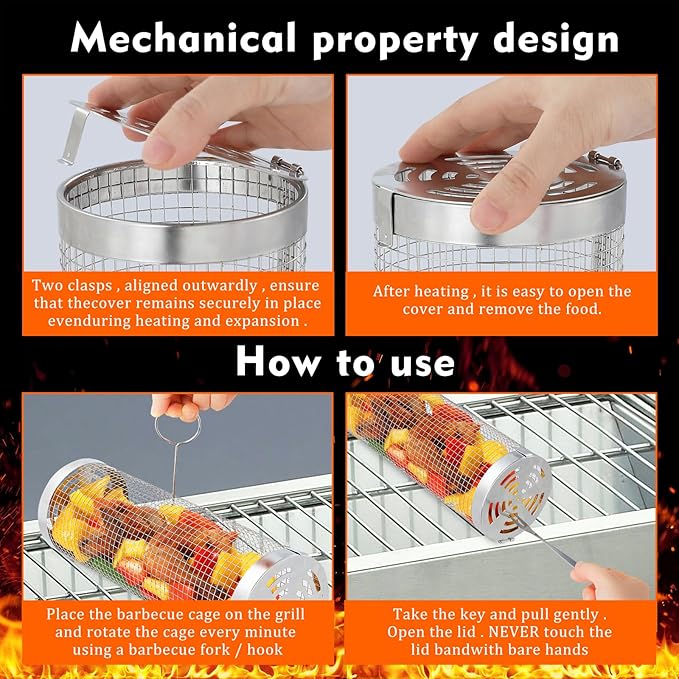 Mechanical property design

Two clasps , aligned outwardly , ensure that thecover remains securely in place evenduring heating and expansion .

After heating , it is easy to open the cover and remove the food.

How to use

Place the barbecue cage on the grill and rotate the cage every minute using a barbecue fork / hook

Take the key and pull gently . Open the lid . NEVER touch the lid bandwith bare hands