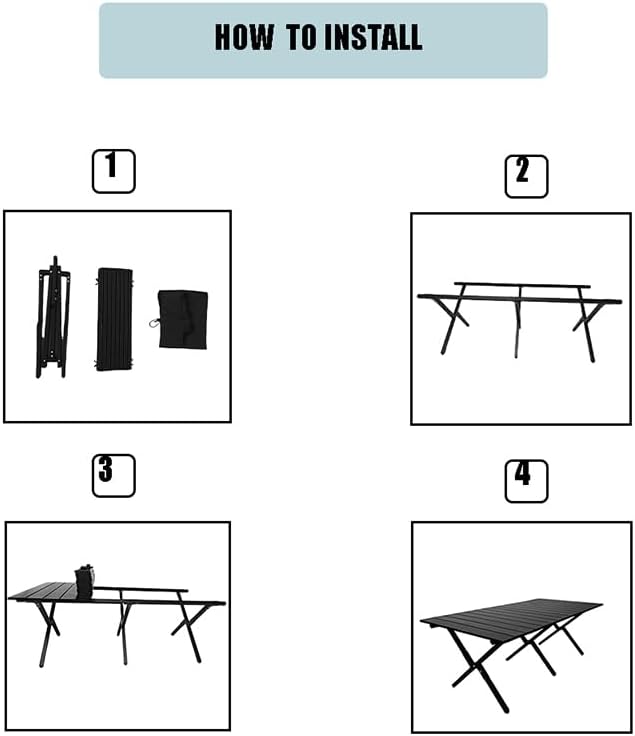 HOW TO INSTALL

1

2

3

4