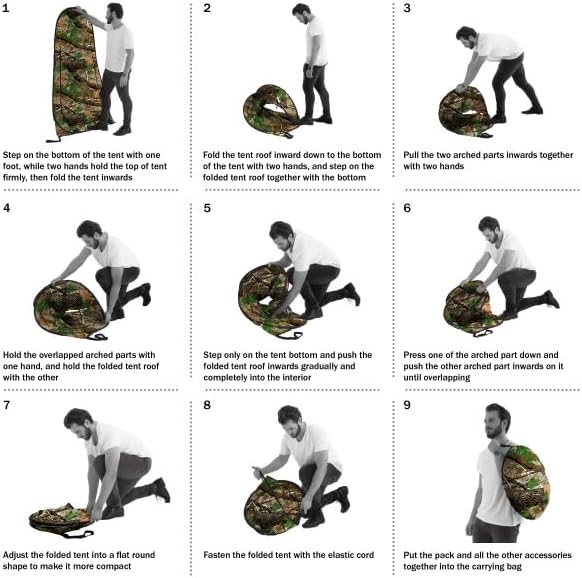 1

Step on the bottom of the tent with one foot, while two hands hold the top of tent firmly, then fold the tent inwards

2

Fold the tent roof inward down to the bottom of the tent with two hands, and step on the folded tent roof together with the bottom

3

Pull the two arched parts inwards together with two hands

4

Hold the overlapped arched parts with one hand, and hold the folded tent roof with the other

5

Step only on the tent bottom and push the folded tent roof inwards gradually and completely into the interior

6

Press one of the arched part down and push the other arched part inwards on it until overlapping

7

Adjust the folded tent into a flat round shape to make it more compact

8

Fasten the folded tent with the elastic cord

9

Put the pack and all the other accessories together into the carrying bag