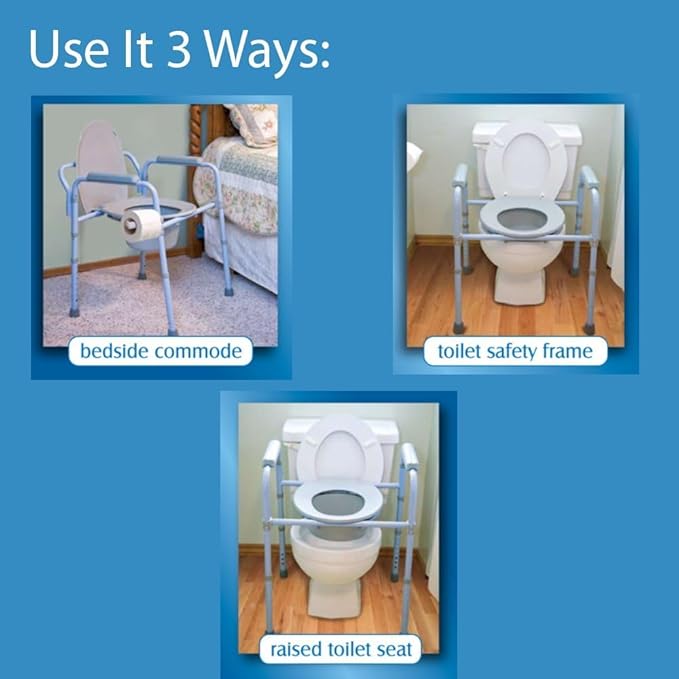 Use It 3 Ways:

bedside commode

toilet safety frame

raised toilet seat