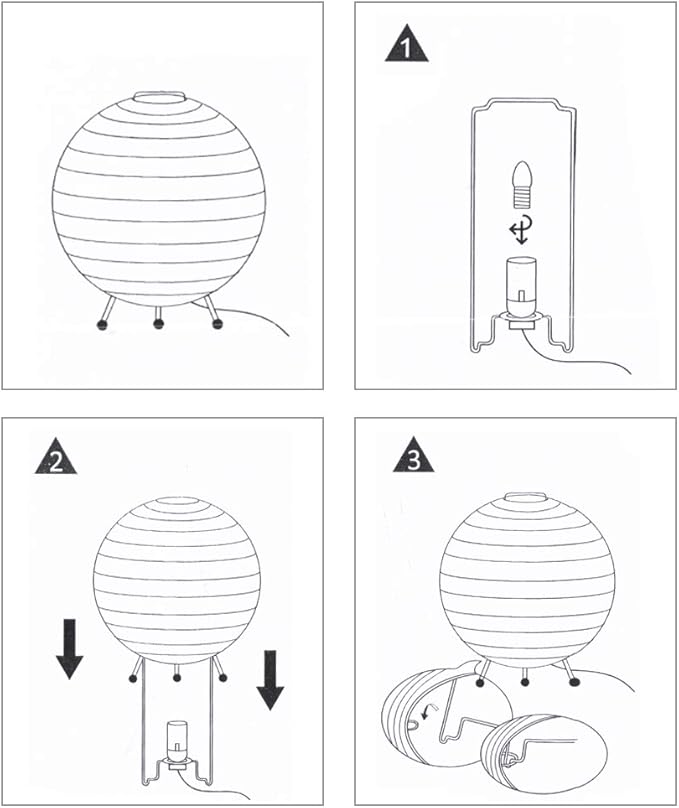 1

2

3