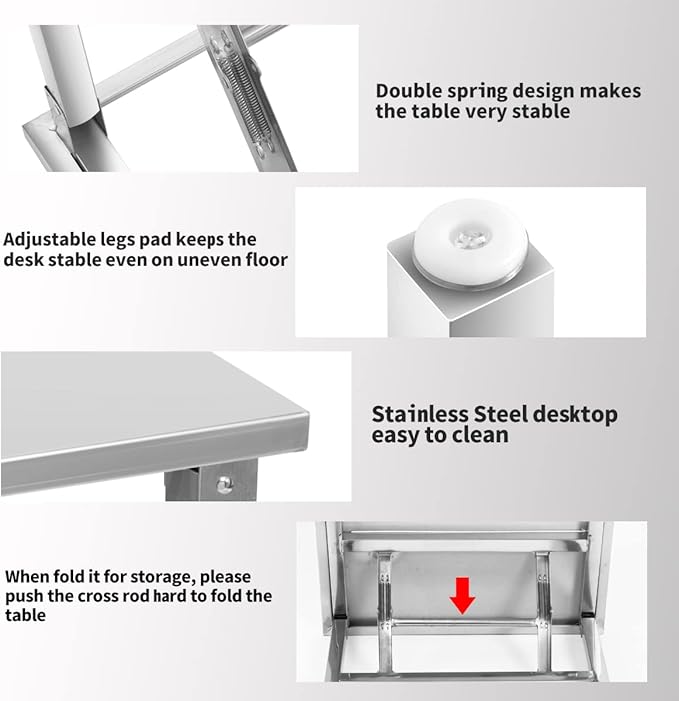 Double spring design makes the table very stable

Adjustable legs pad keeps the desk stable even on uneven floor

Stainless Steel desktop easy to clean

When fold it for storage, please push the cross rod hard to fold the table