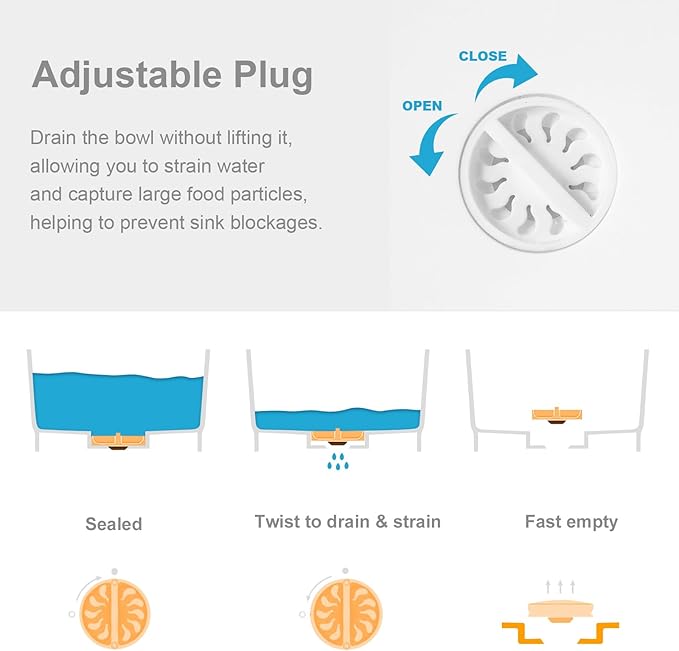 Adjustable Plug

Drain the bowl without lifting it, allowing you to strain water and capture large food particles, helping to prevent sink blockages.

CLOSE

OPEN

Sealed

Twist to drain & strain

Fast empty