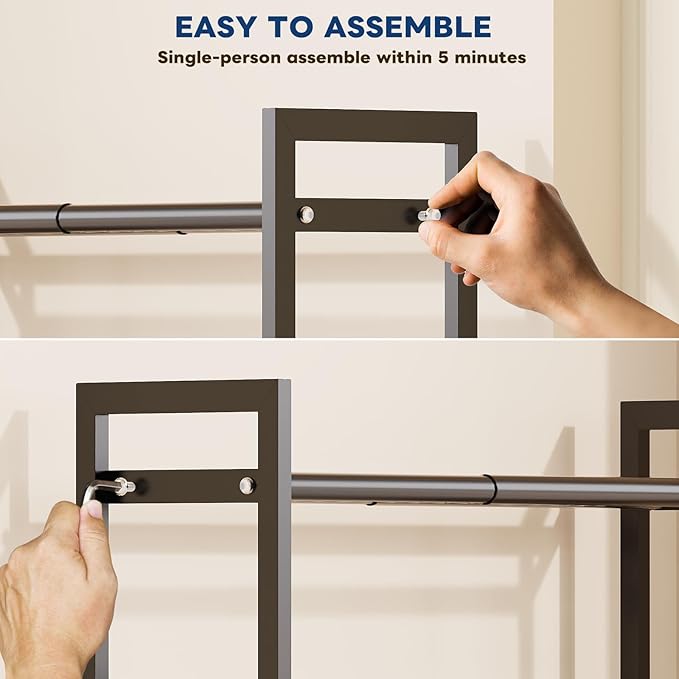 EASY TO ASSEMBLE
Single-person assemble within 5 minutes