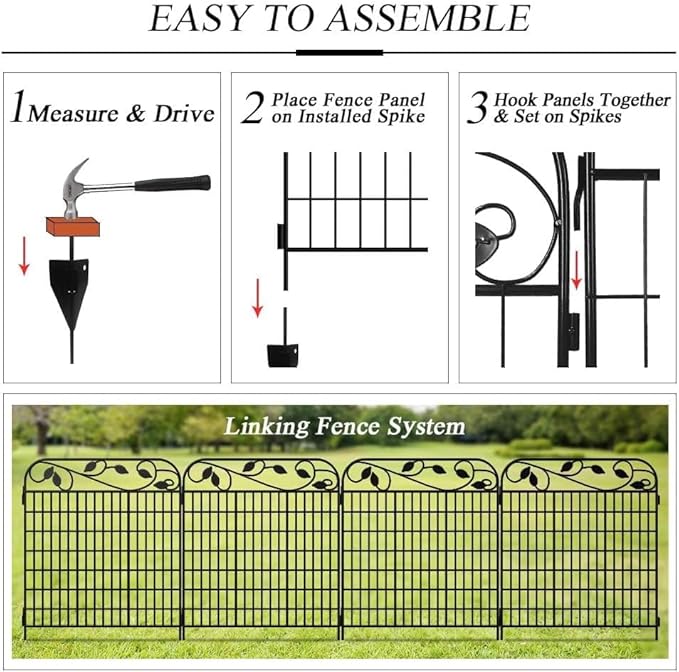 EASY TO ASSEMBLE

1 Measure & Drive

2 Place Fence Panel on Installed Spike

3 Hook Panels Together & Set on Spikes

Linking Fence System