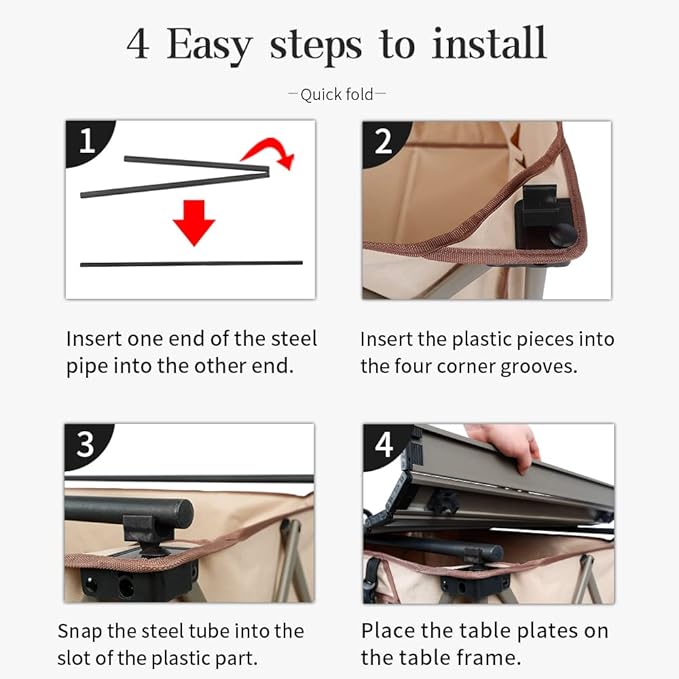 4 Easy steps to install

—Quick fold—

1

Insert one end of the steel pipe into the other end.

2

Insert the plastic pieces into the four corner grooves.

3

Snap the steel tube into the slot of the plastic part.

4

Place the table plates on the table frame.