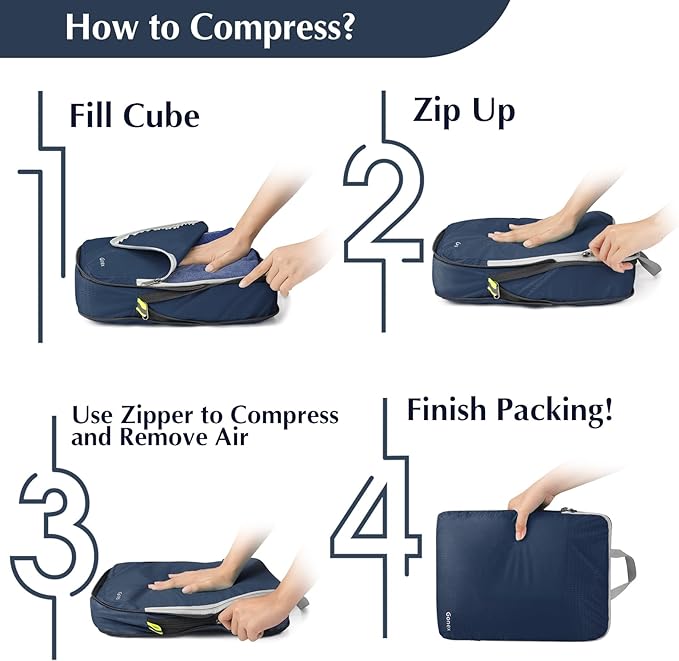 How to Compress?

1 Fill Cube

Gonex

2 Zip Up

3 Use Zipper to Compress and Remove Air

4 Finish Packing!

Gonex