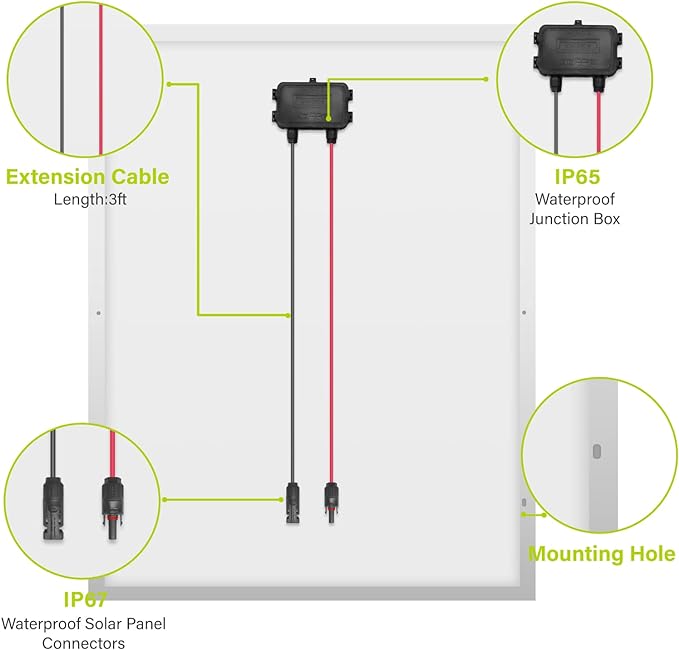 Extension Cable
Length:3ft

IP65
Waterproof Junction Box

IP67
Waterproof Solar Panel Connectors

Mounting Hole