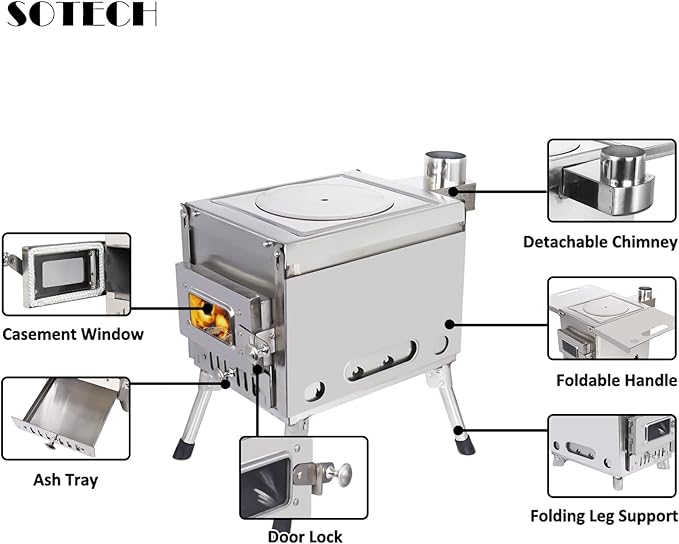 SOTECH

Detachable Chimney

Casement Window

Foldable Handle

Ash Tray

Folding Leg Support

Door Lock