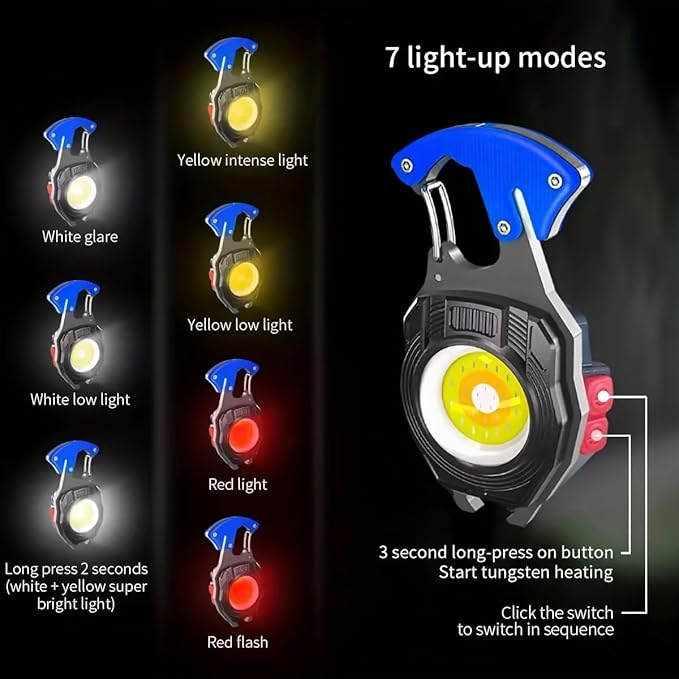 7 light-up modes

White glare

White low light

Long press 2 seconds (white + yellow super bright light)

Yellow intense light

Yellow low light

Red light

Red flash

3 second long-press on button Start tungsten heating

Click the switch to switch in sequence