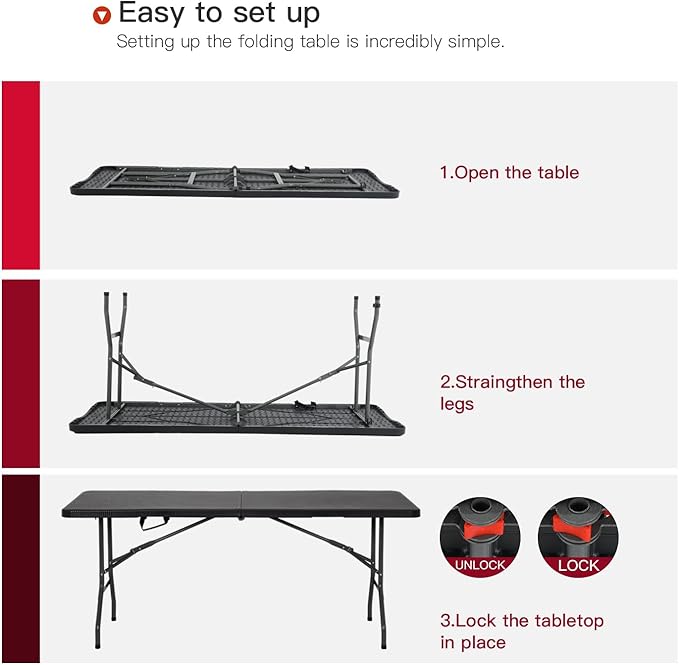 Easy to set up
Setting up the folding table is incredibly simple.

1.Open the table

2.Straingthen the legs

UNLOCK

LOCK

3.Lock the tabletop in place