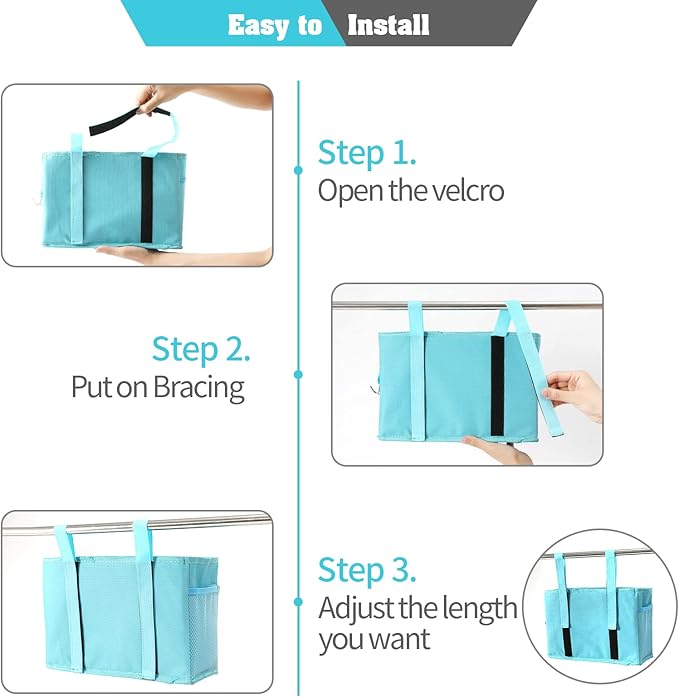 Easy to Install

Step 1.
Open the velcro

Step 2.
Put on Bracing

Step 3.
Adjust the length you want