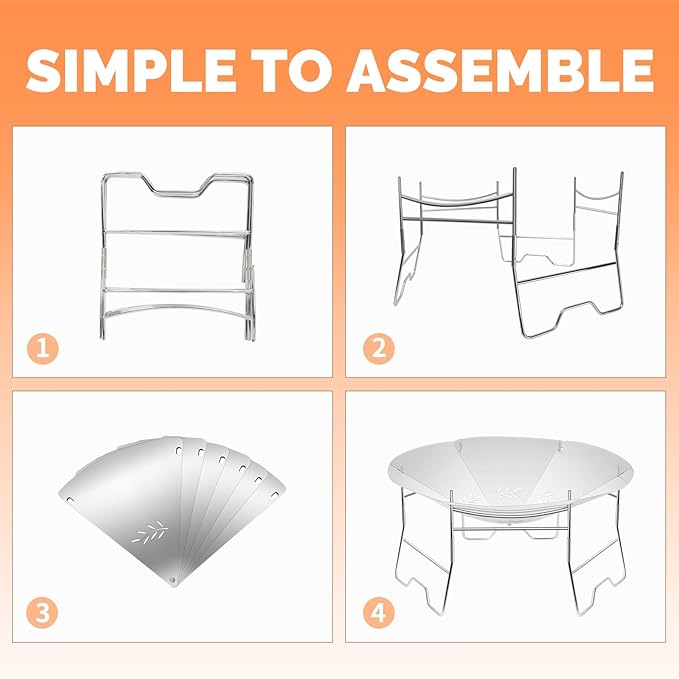 SIMPLE TO ASSEMBLE

1

2

3

4