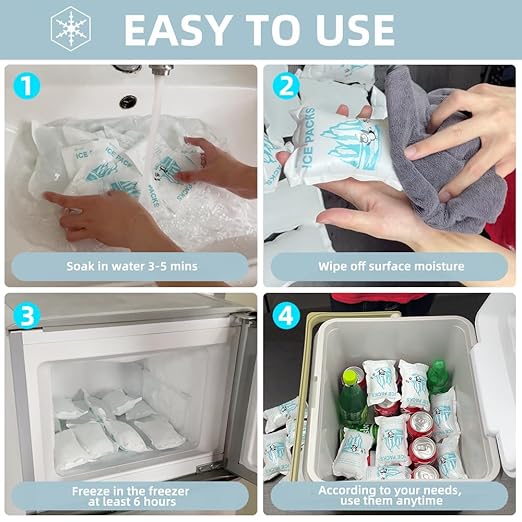 EASY TO USE

1

ICE PACKS

Soak in water 3-5 mins

2

ICE PACKS

Wipe off surface moisture

3

Freeze in the freezer at least 6 hours

4

ICE PACKS

According to your needs, use them anytime