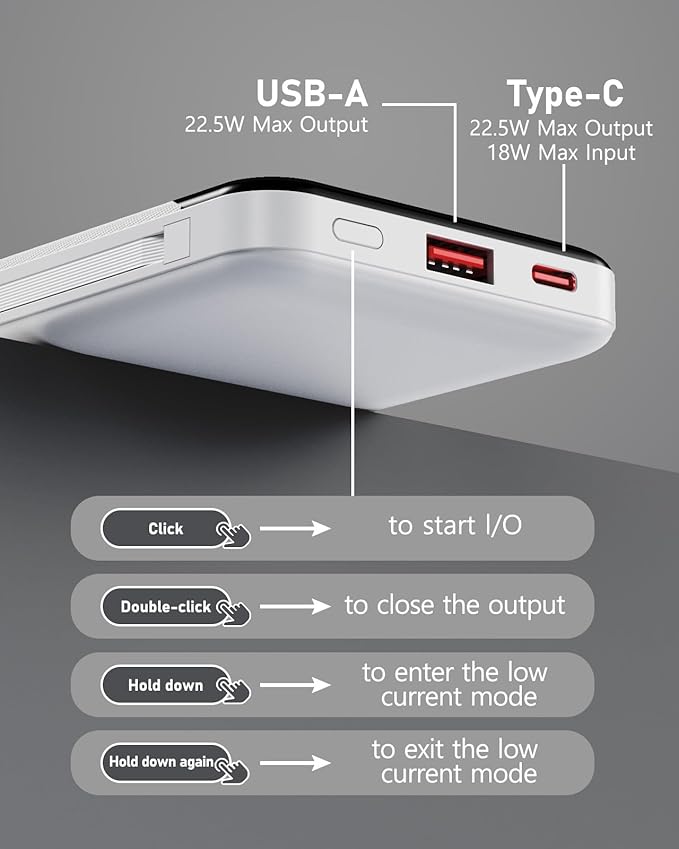 USB-A
22.5W Max Output

Type-C
22.5W Max Output
18W Max Input

Click → to start I/O

Double-click → to close the output

Hold down → to enter the low current mode

Hold down again → to exit the low current mode