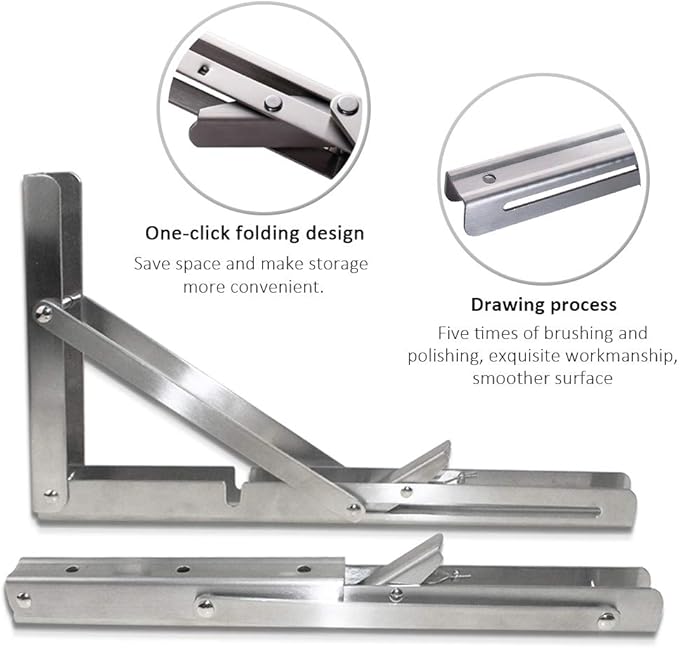 One-click folding design
Save space and make storage more convenient.

Drawing process
Five times of brushing and polishing, exquisite workmanship, smoother surface