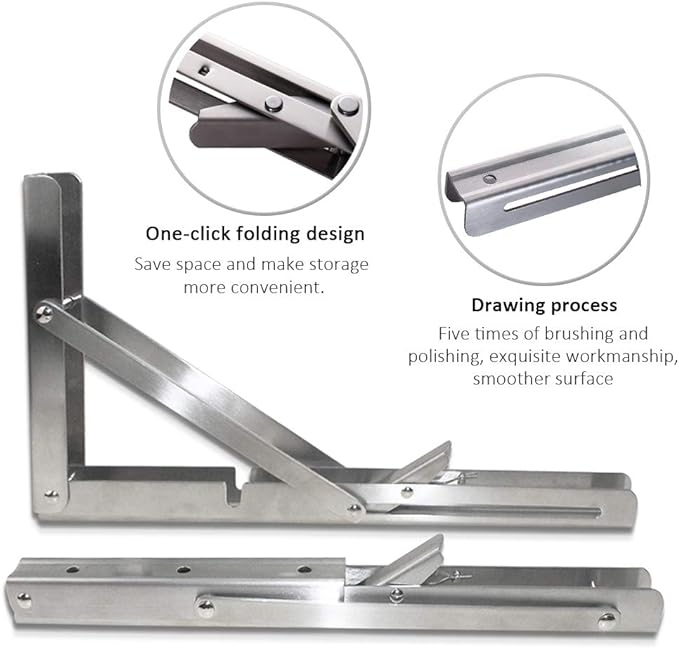 One-click folding design

Save space and make storage more convenient.

Drawing process

Five times of brushing and polishing, exquisite workmanship, smoother surface