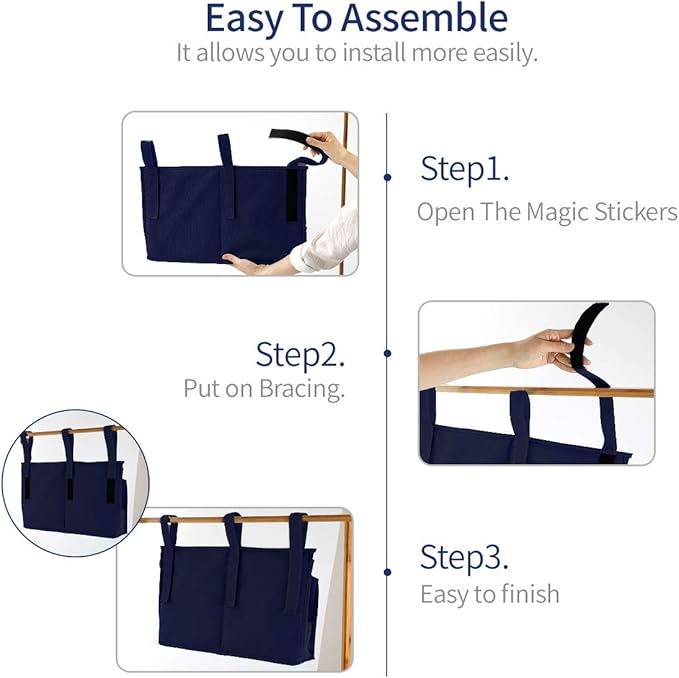 Easy To Assemble
It allows you to install more easily.

Step1.
Open The Magic Stickers

Step2.
Put on Bracing.

Step3.
Easy to finish