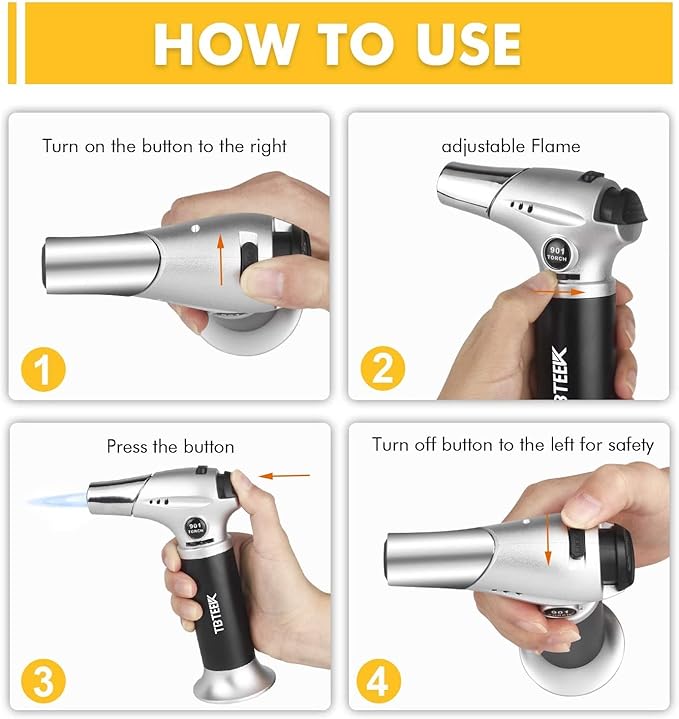 HOW TO USE

Turn on the button to the right

1

adjustable Flame

901 TORCH

TBTEEK

2

Press the button

901 TORCH

TBTEEK

3

Turn off button to the left for safety

4