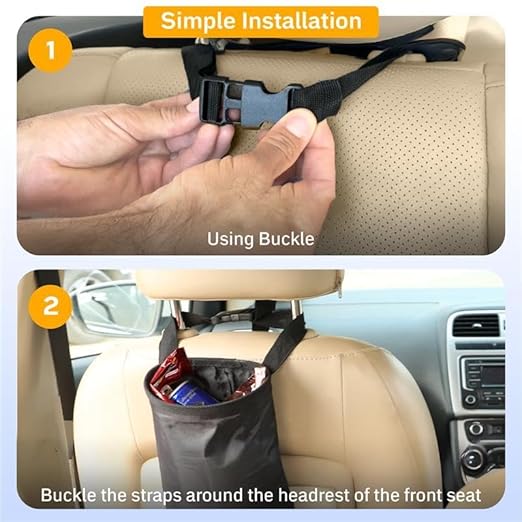 Simple Installation

1

Using Buckle

2

Buckle the straps around the headrest of the front seat