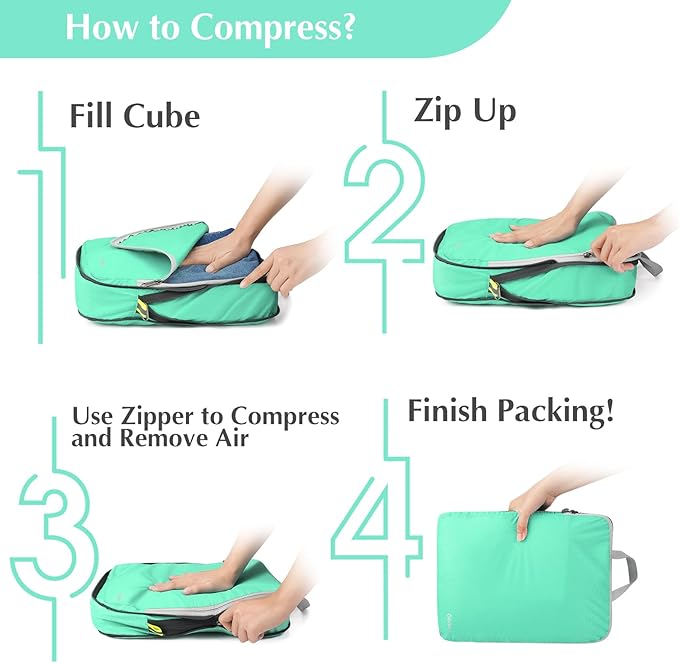 How to Compress?

1 Fill Cube

2 Zip Up

3 Use Zipper to Compress and Remove Air

4 Finish Packing!